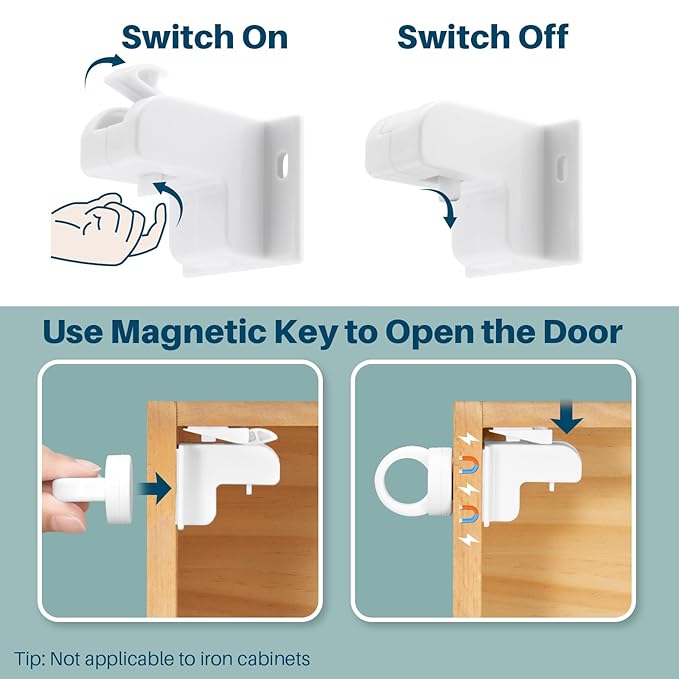 Switch On

Switch Off

Use Magnetic Key to Open the Door

Tip: Not applicable to iron cabinets