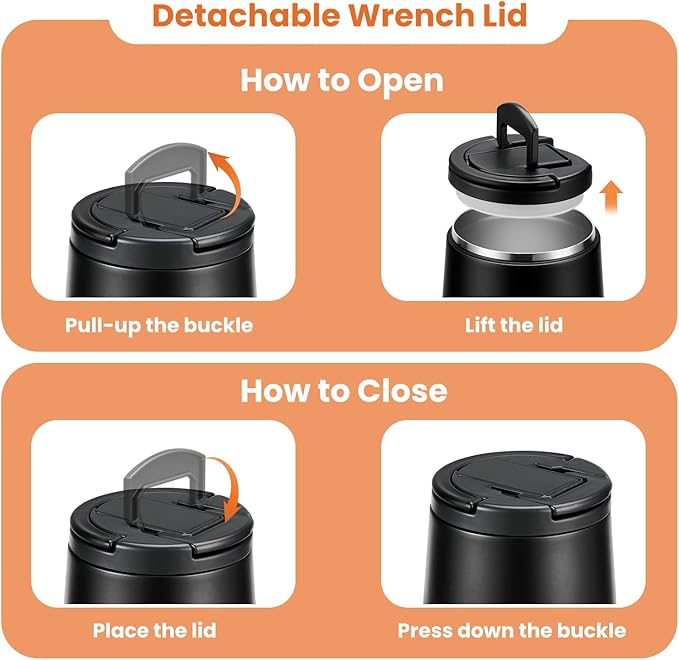 Detachable Wrench Lid

How to Open

Pull-up the buckle

Lift the lid

How to Close

Place the lid

Press down the buckle