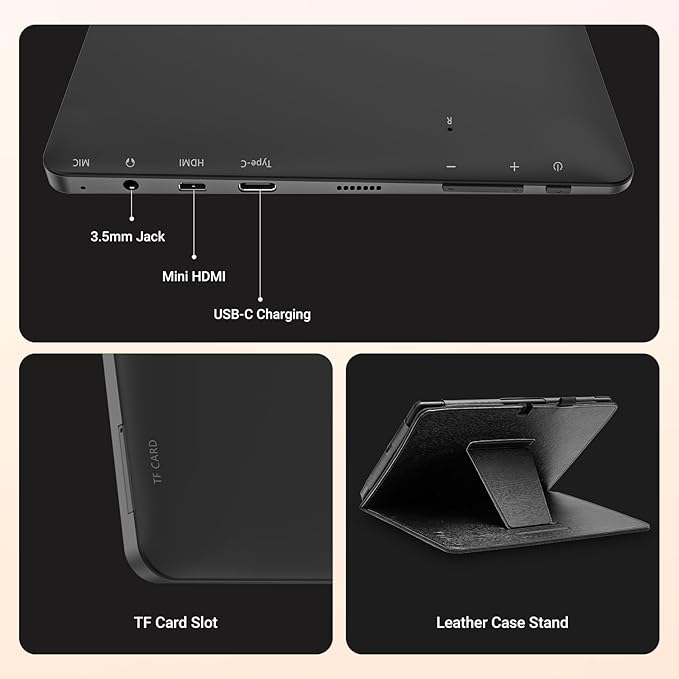 R

MIC HDMI Type-C − +

3.5mm Jack

Mini HDMI

USB-C Charging

TF CARD

TF Card Slot

Leather Case Stand