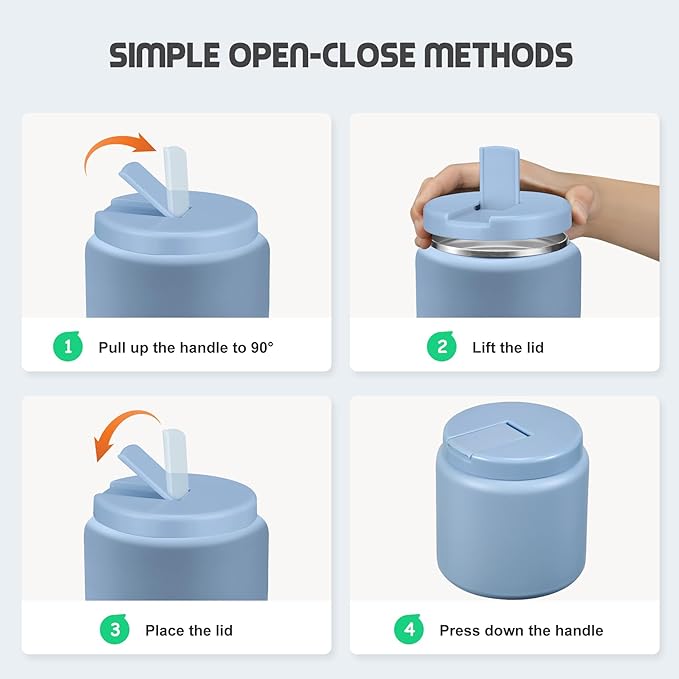 SIMPLE OPEN-CLOSE METHODS

1 Pull up the handle to 90°

2 Lift the lid

3 Place the lid

4 Press down the handle