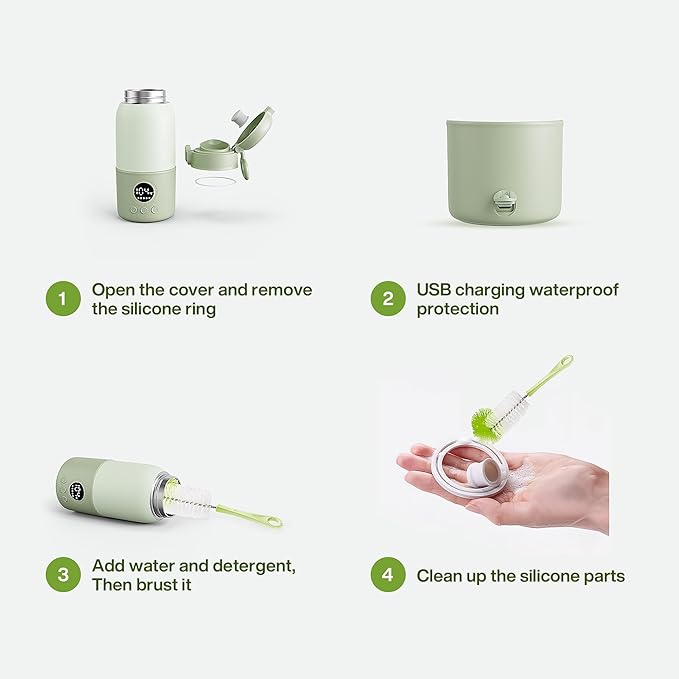 1 Open the cover and remove the silicone ring

2 USB charging waterproof protection

3 Add water and detergent, Then brust it

4 Clean up the silicone parts