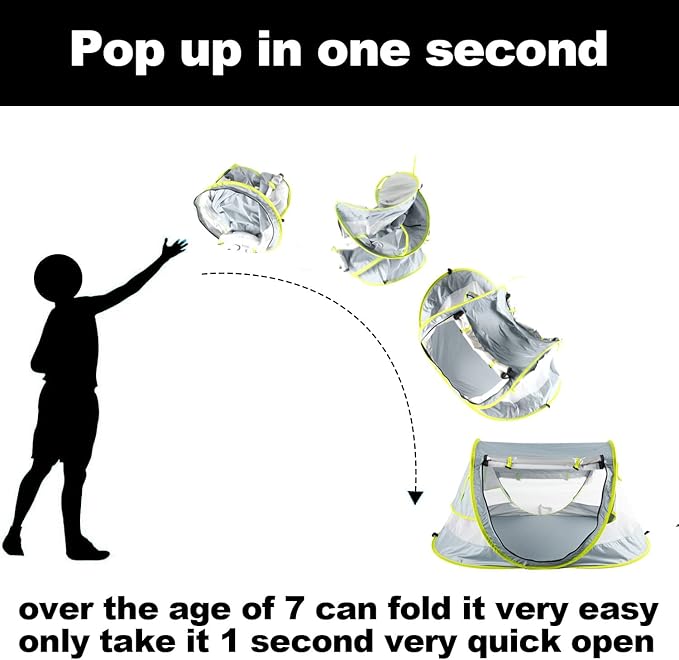 Pop up in one second

over the age of 7 can fold it very easy
only take it 1 second very quick open