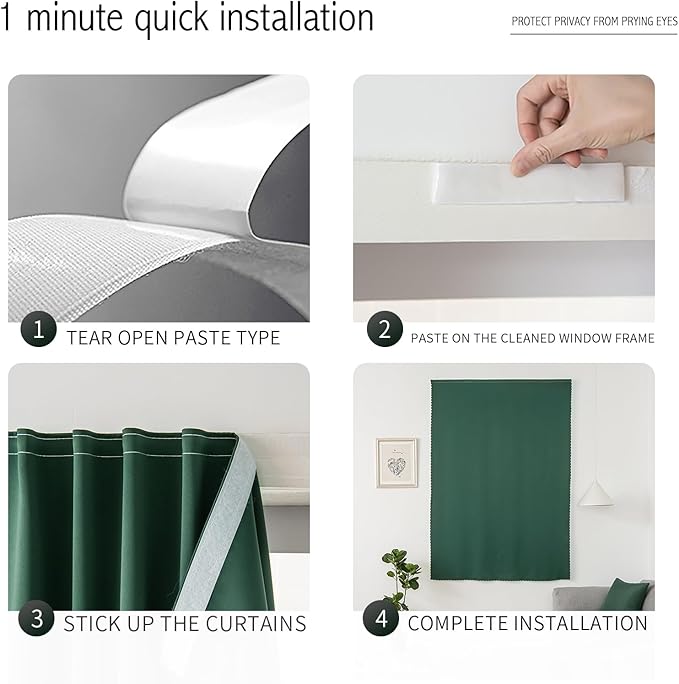 1 minute quick installation

PROTECT PRIVACY FROM PRYING EYES

1 TEAR OPEN PASTE TYPE

2 PASTE ON THE CLEANED WINDOW FRAME

3 STICK UP THE CURTAINS

4 COMPLETE INSTALLATION