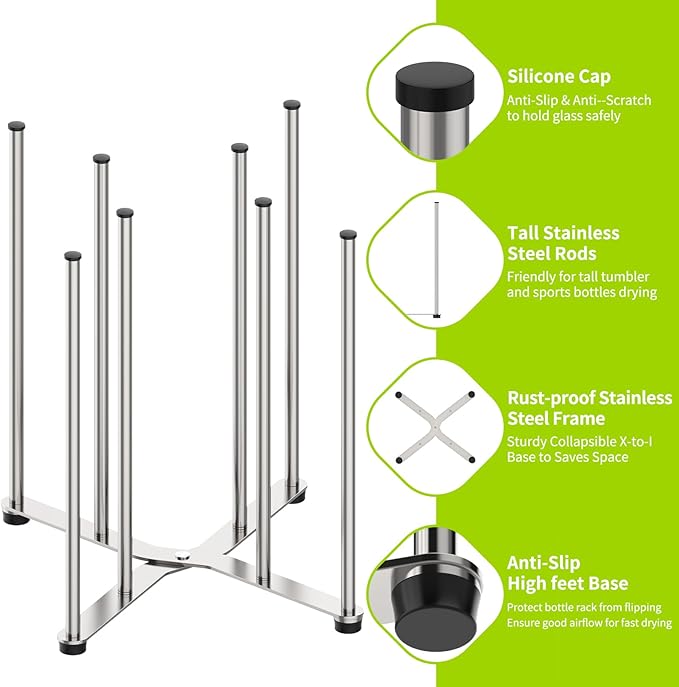 Silicone Cap
Anti-Slip & Anti--Scratch to hold glass safely

Tall Stainless Steel Rods
Friendly for tall tumbler and sports bottles drying

Rust-proof Stainless Steel Frame
Sturdy Collapsible X-to-I Base to Saves Space

Anti-Slip High feet Base
Protect bottle rack from flipping
Ensure good airflow for fast drying