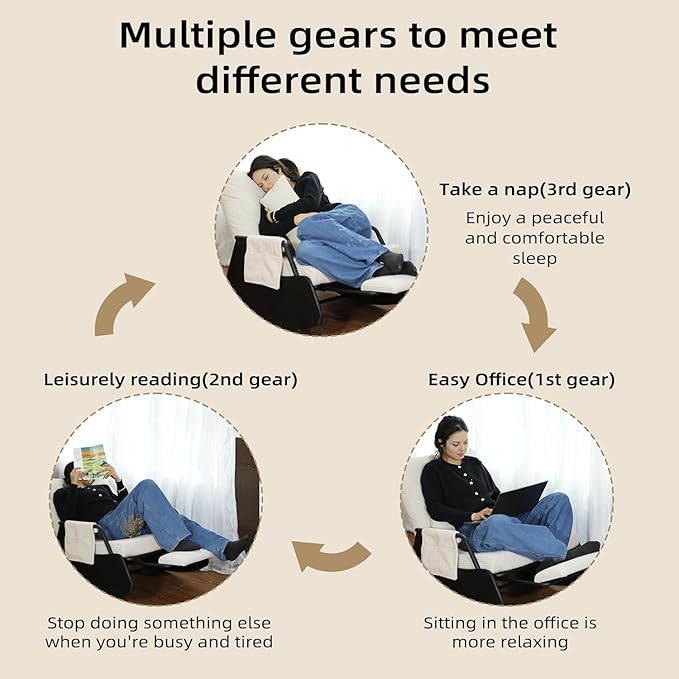 Multiple gears to meet different needs

Take a nap(3rd gear)
Enjoy a peaceful and comfortable sleep

Leisurely reading(2nd gear)

Easy Office(1st gear)

Stop doing something else when you're busy and tired

Sitting in the office is more relaxing