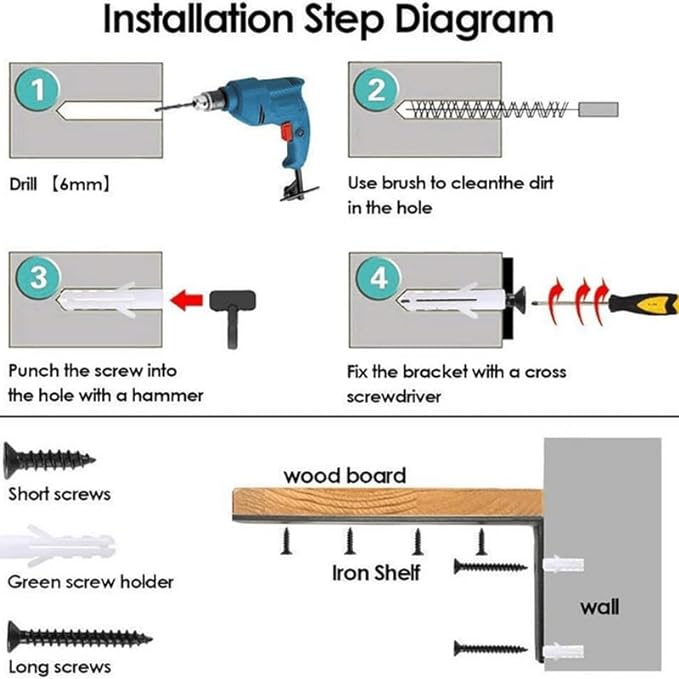 Installation Step Diagram

1

Drill 【6mm】

2

Use brush to cleanthe dirt in the hole

3

Punch the screw into the hole with a hammer

4

Fix the bracket with a cross screwdriver

Short screws

Green screw holder

Long screws

wood board

Iron Shelf

wall