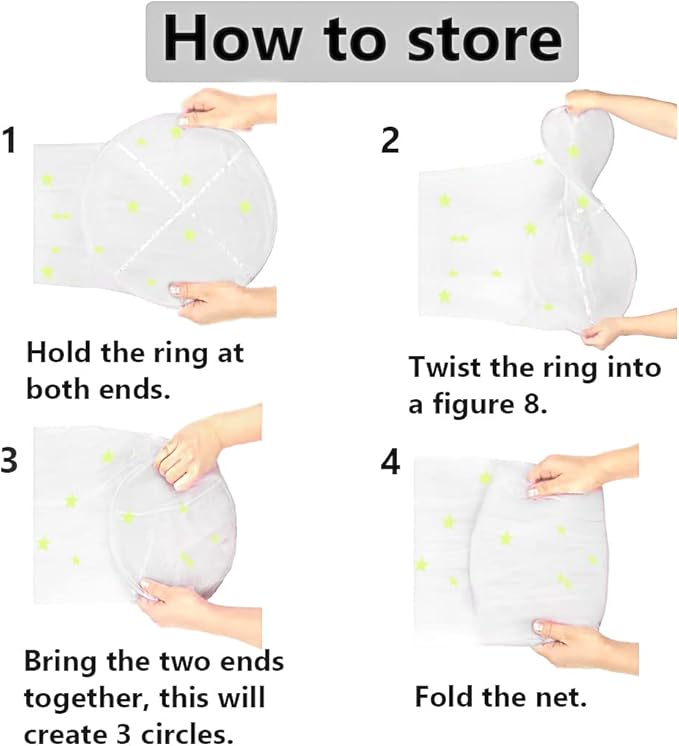 How to store

1

Hold the ring at both ends.

2

Twist the ring into a figure 8.

3

Bring the two ends together, this will create 3 circles.

4

Fold the net.