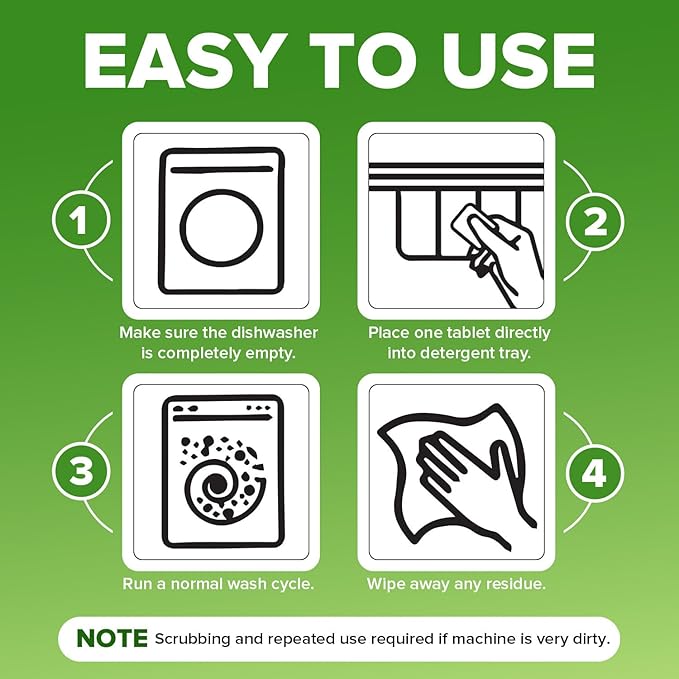 EASY TO USE

1

Make sure the dishwasher is completely empty.

2

Place one tablet directly into detergent tray.

3

Run a normal wash cycle.

4

Wipe away any residue.

NOTE Scrubbing and repeated use required if machine is very dirty.