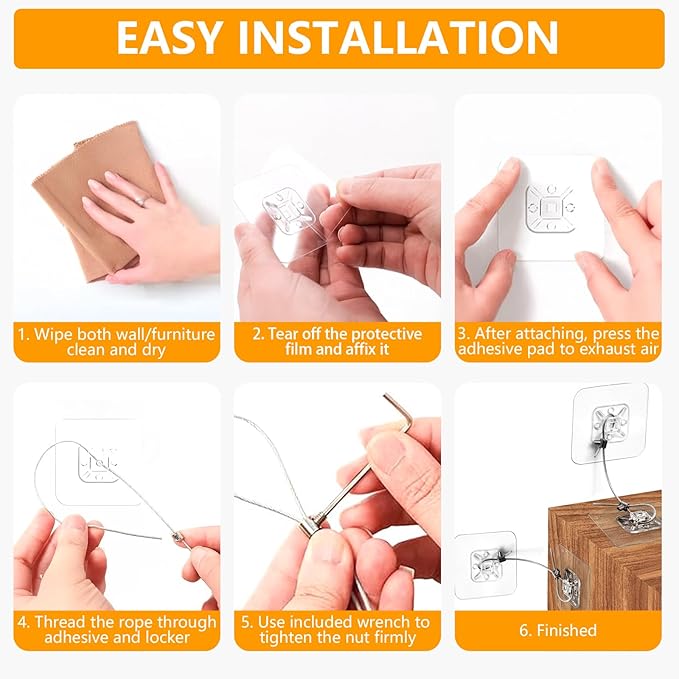 EASY INSTALLATION

1. Wipe both wall/furniture clean and dry

2. Tear off the protective film and affix it

3. After attaching, press the adhesive pad to exhaust air

4. Thread the rope through adhesive and locker

5. Use included wrench to tighten the nut firmly

6. Finished