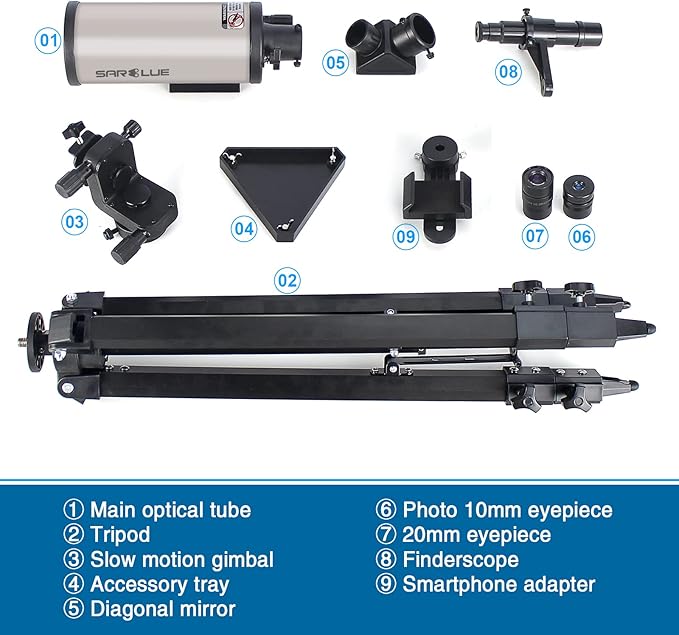 01

SARBLUE

05

08

03

04

09

07

06

02

① Main optical tube
② Tripod
③ Slow motion gimbal
④ Accessory tray
⑤ Diagonal mirror

⑥ Photo 10mm eyepiece
⑦ 20mm eyepiece
⑧ Finderscope
⑨ Smartphone adapter