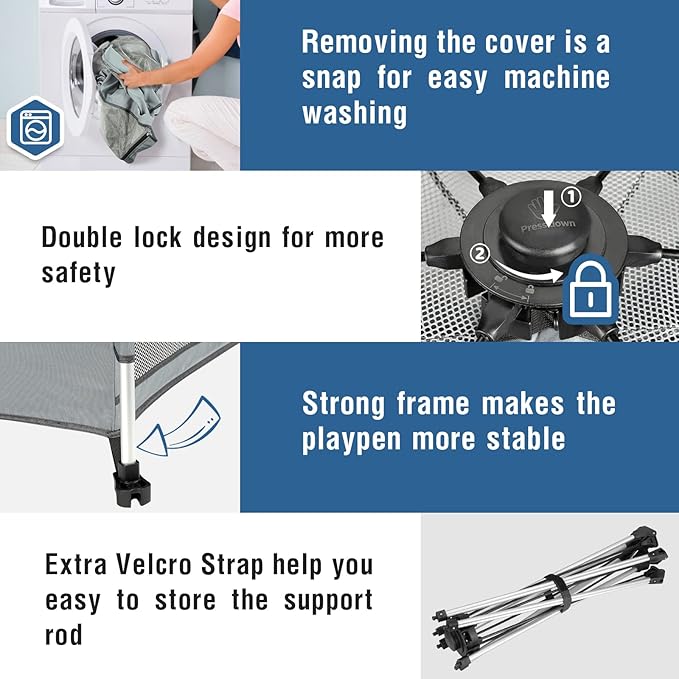 Removing the cover is a snap for easy machine washing

Double lock design for more safety

① Press down
②

Strong frame makes the playpen more stable

Extra Velcro Strap help you easy to store the support rod