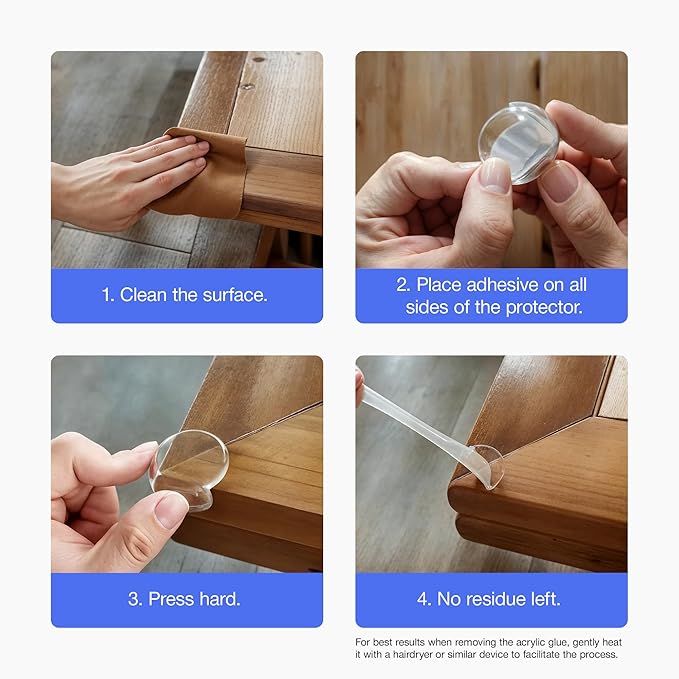 1. Clean the surface.

2. Place adhesive on all sides of the protector.

3. Press hard.

4. No residue left.

For best results when removing the acrylic glue, gently heat it with a hairdryer or similar device to facilitate the process.