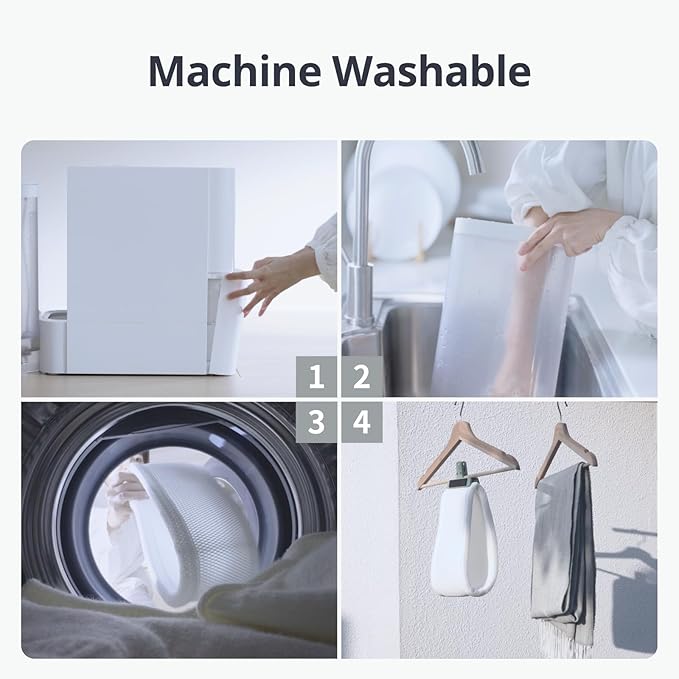 Machine Washable

1 2
3 4