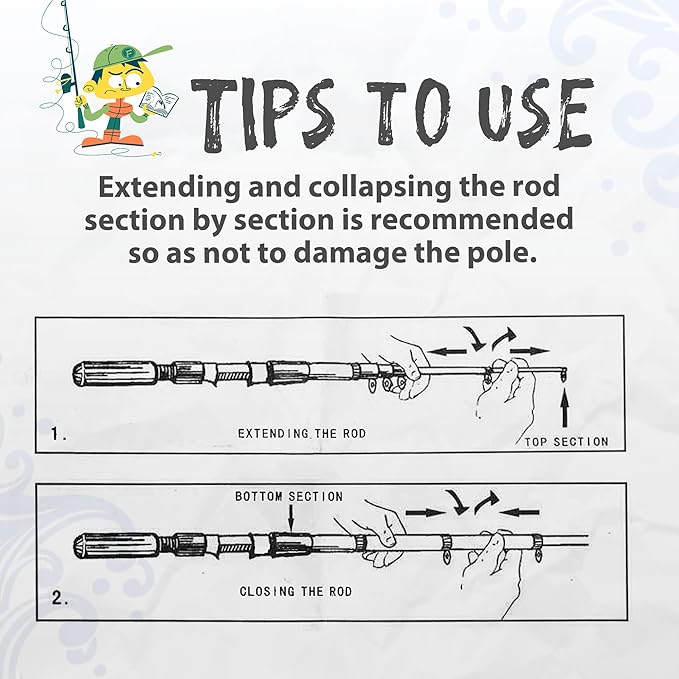 TIPS TO USE

Extending and collapsing the rod section by section is recommended so as not to damage the pole.

1.

EXTENDING THE ROD

TOP SECTION

BOTTOM SECTION

2.

CLOSING THE ROD