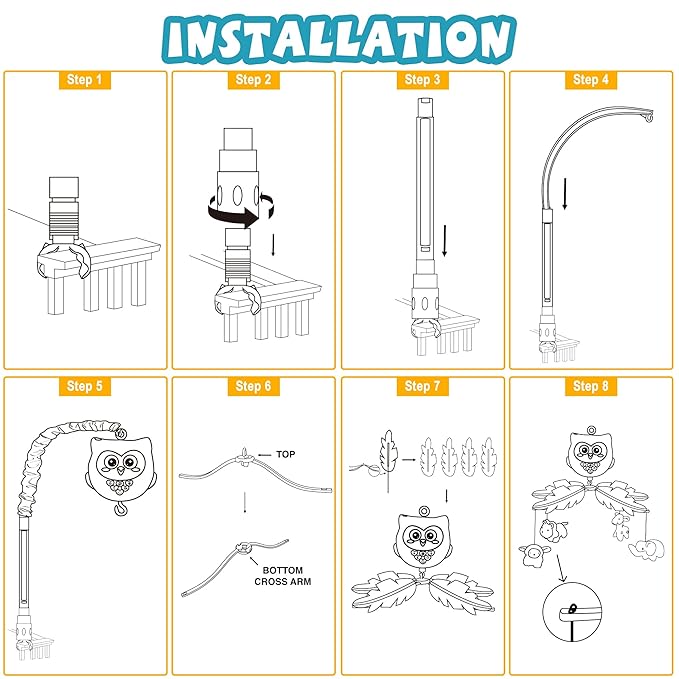 INSTALLATION

Step 1

Step 2

Step 3

Step 4

Step 5

Step 6

TOP

BOTTOM CROSS ARM

Step 7

Step 8