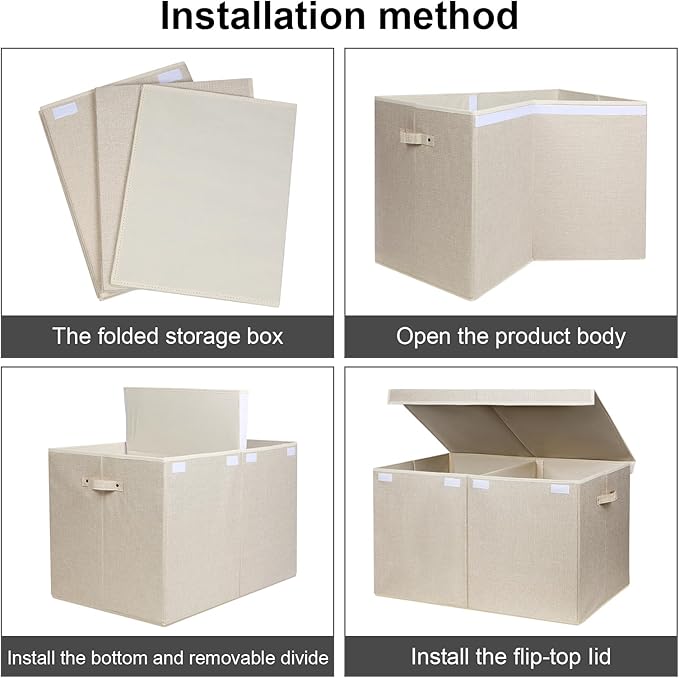 Installation method

The folded storage box

Open the product body

Install the bottom and removable divide

Install the flip-top lid