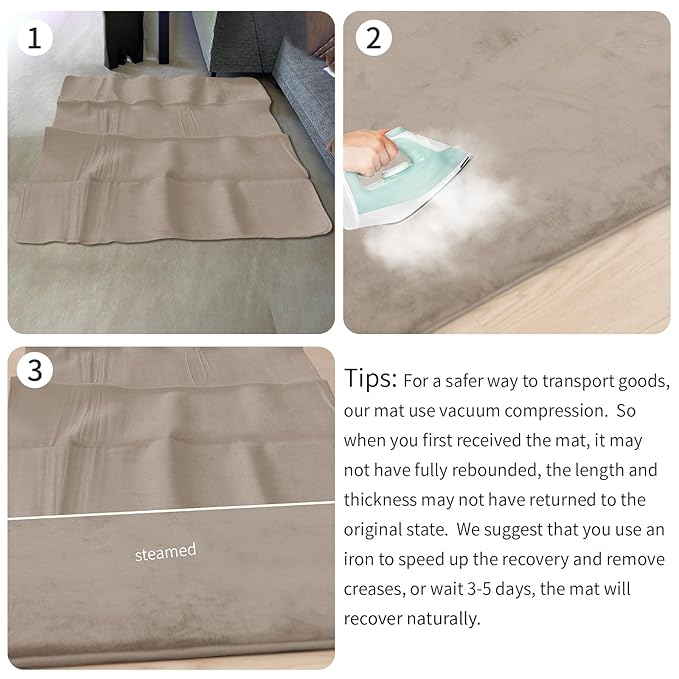 1

2

3

steamed

Tips: For a safer way to transport goods, our mat use vacuum compression. So when you first received the mat, it may not have fully rebounded, the length and thickness may not have returned to the original state. We suggest that you use an iron to speed up the recovery and remove creases, or wait 3-5 days, the mat will recover naturally.