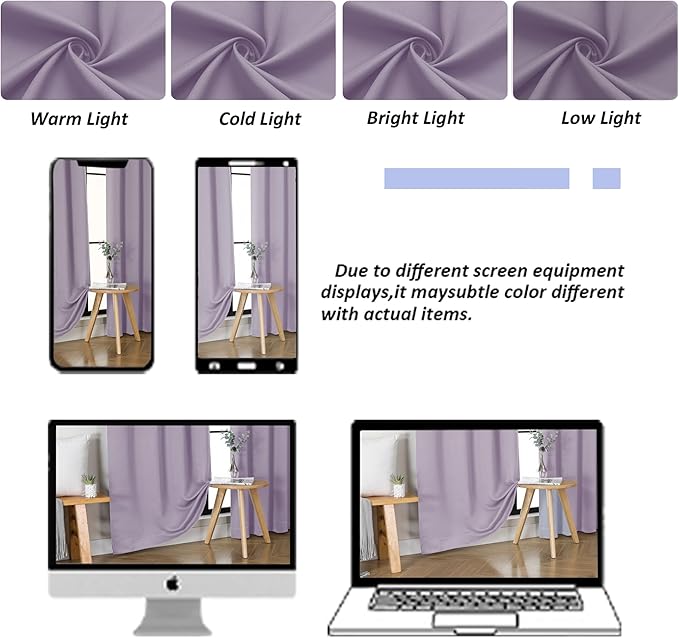 Warm Light

Cold Light

Bright Light

Low Light

Due to different screen equipment displays,it maysubtle color different with actual items.