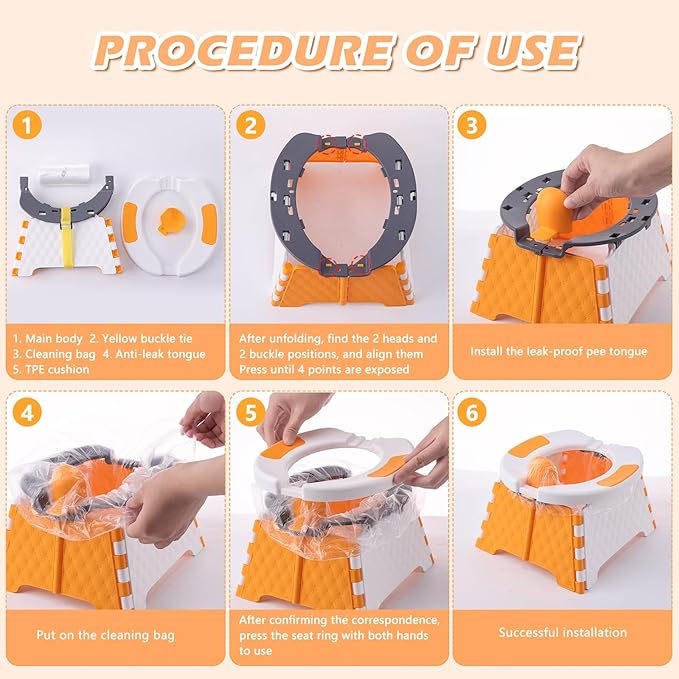 PROCEDURE OF USE

1

1. Main body 2. Yellow buckle tie
3. Cleaning bag 4. Anti-leak tongue
5. TPE cushion

2

After unfolding, find the 2 heads and 2 buckle positions, and align them
Press until 4 points are exposed

3

Install the leak-proof pee tongue

4

Put on the cleaning bag

5

After confirming the correspondence, press the seat ring with both hands to use

6

Successful installation