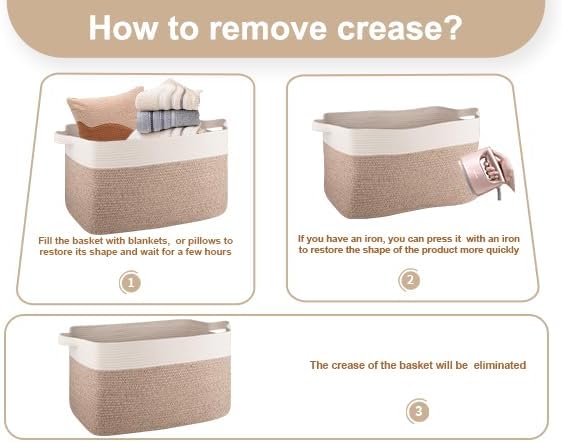 How to remove crease?

Fill the basket with blankets, or pillows to restore its shape and wait for a few hours

1

If you have an iron, you can press it with an iron to restore the shape of the product more quickly

2

The crease of the basket will be eliminated

3